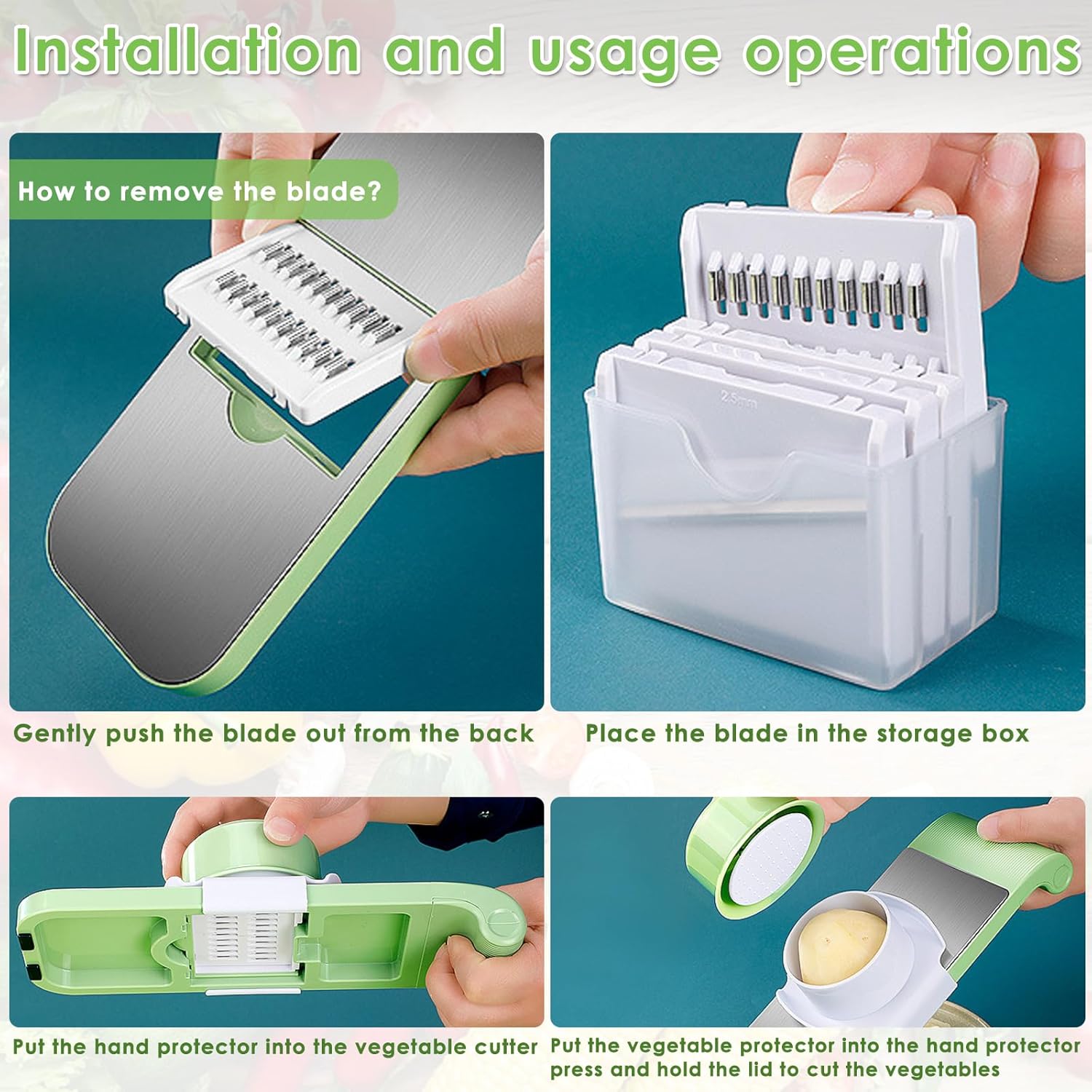 Installation and usage operations

How to remove the blade?

2.5mm

Gently push the blade out from the back

Place the blade in the storage box

Put the hand protector into the vegetable cutter

Put the vegetable protector into the hand protector press and hold the lid to cut the vegetables