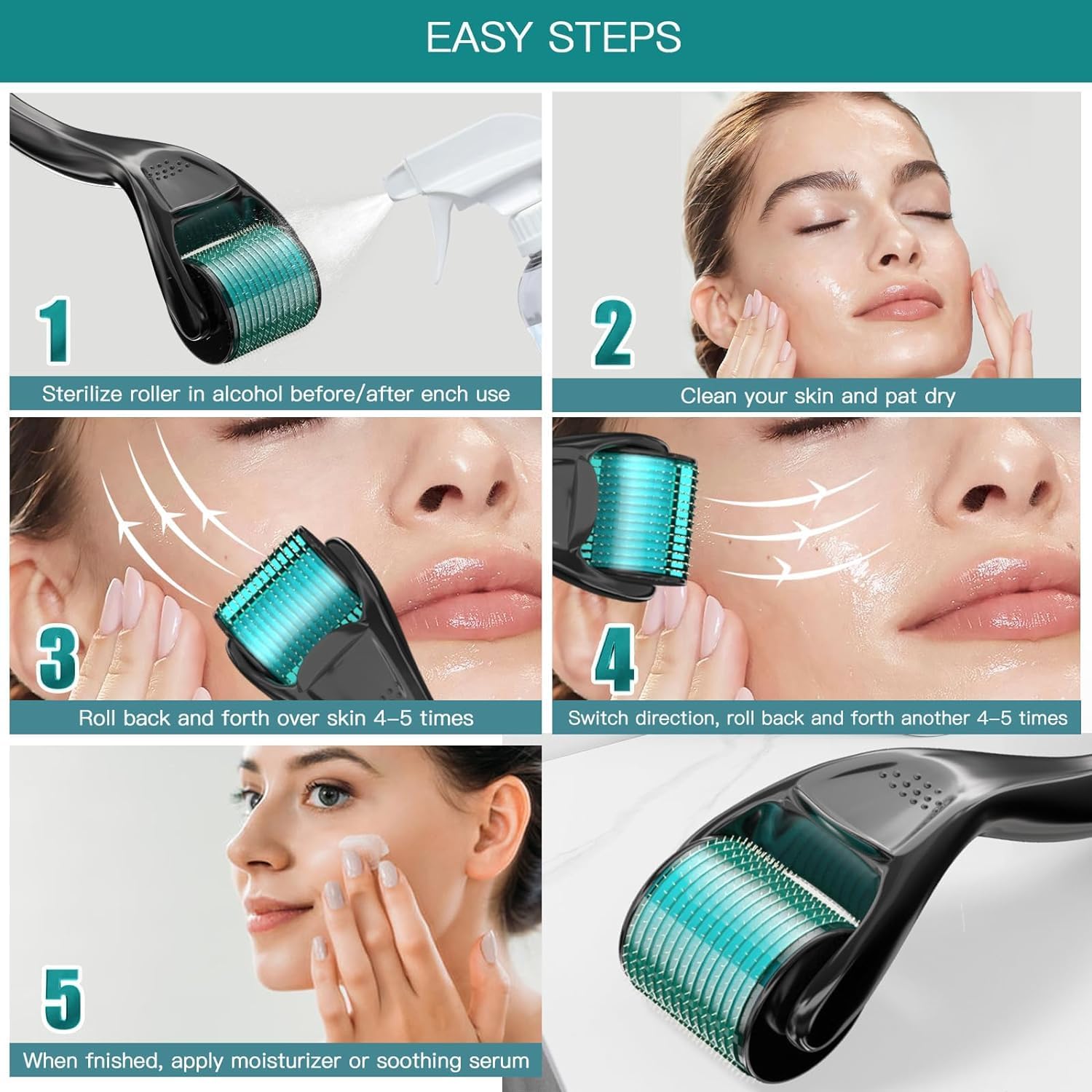 EASY STEPS

1

Sterilize roller in alcohol before/after ench use

2

Clean your skin and pat dry

3

Roll back and forth over skin 4–5 times

4

Switch direction, roll back and forth another 4–5 times

5

When fnished, apply moisturizer or soothing serum